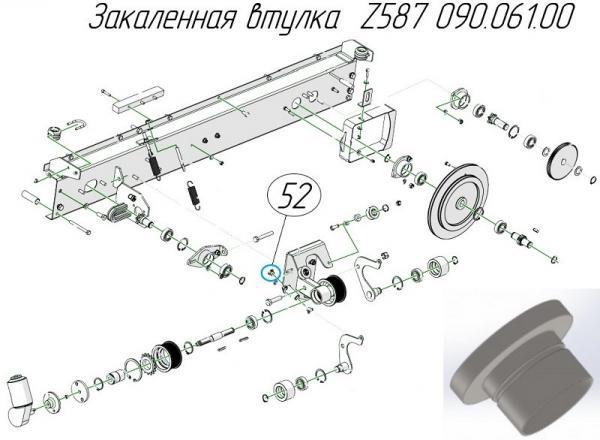 Закаленная втулка Z587 090.061.00

52